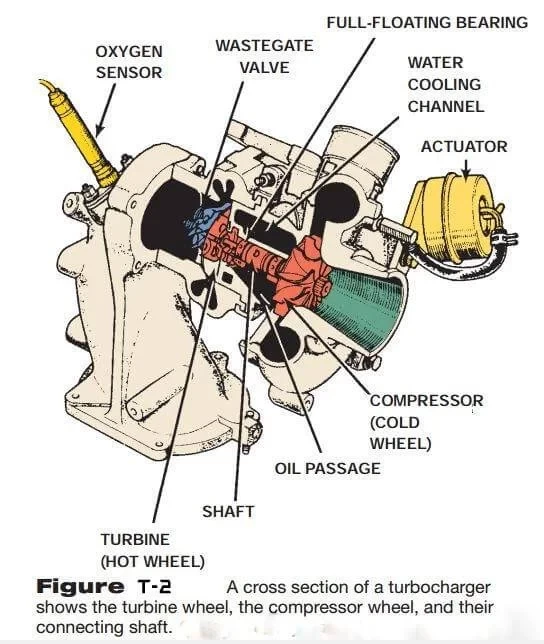 FULL-FLOATING BEARING

OXYGEN SENSOR

WASTEGATE VALVE

WATER COOLING CHANNEL

ACTUATOR

COMPRESSOR (COLD WHEEL)

OIL PASSAGE

SHAFT

TURBINE (HOT WHEEL)

Figure T-2 A cross section of a turbocharger shows the turbine wheel, the compressor wheel, and their connecting shaft.