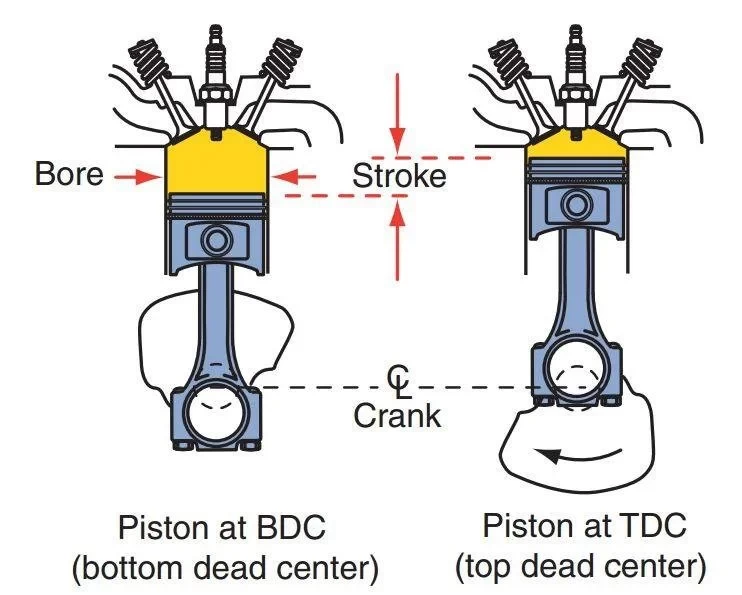 Bore

Stroke

℄
Crank

Piston at BDC
(bottom dead center)

Piston at TDC
(top dead center)